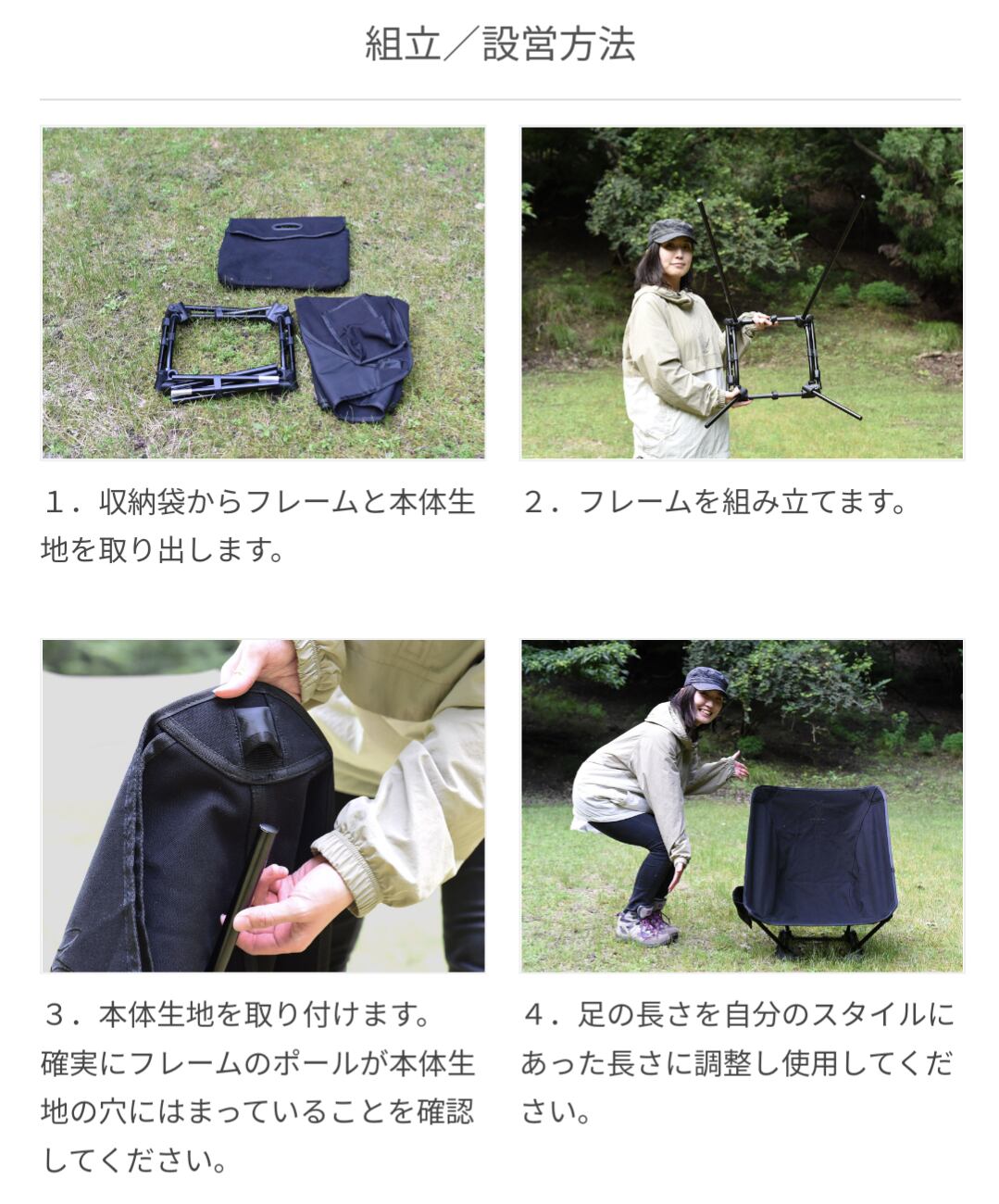 組立／設営方法

１．収納袋からフレームと本体生地を取り出します。

２．フレームを組み立てます。

３．本体生地を取り付けます。確実にフレームのポールが本体生地の穴にはまっていることを確認してください。

４．足の長さを自分のスタイルにあった長さに調整し使用してください。