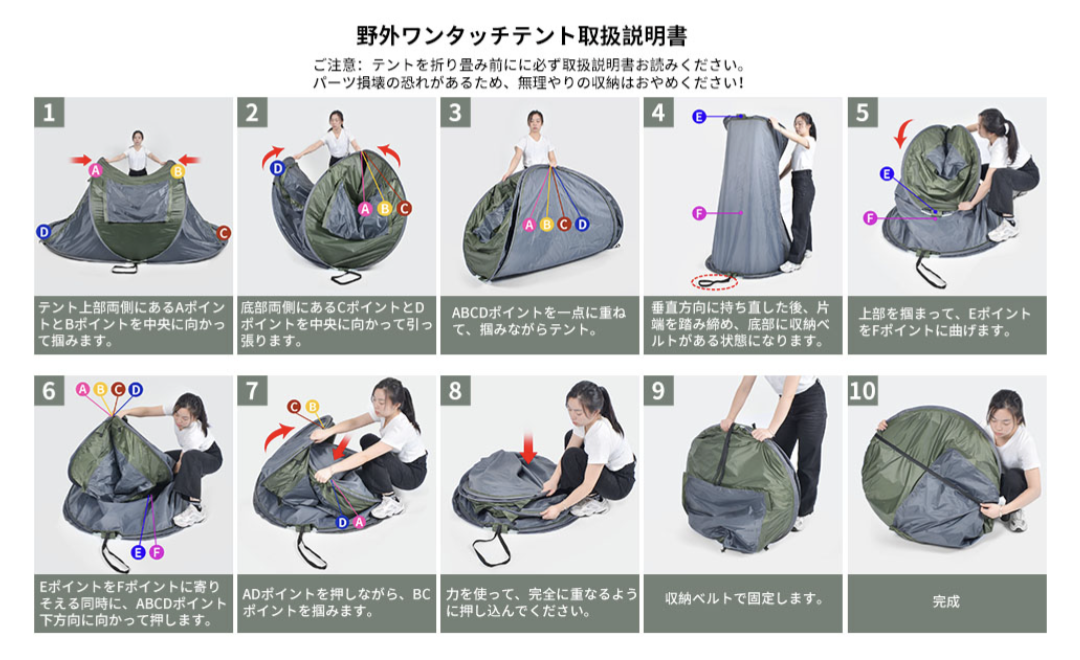 野外ワンタッチテント取扱説明書

ご注意：テントを折り畳み前にに必ず取扱説明書お読みください。
パーツ損壊の恐れがあるため、無理やりの収納はおやめください!

1

A B D C

テント上部両側にあるAポイントとBポイントを中央に向かって掴みます。

2

D A B C

底部両側にあるCポイントとDポイントを中央に向かって引っ張ります。

3

A B C D

ABCDポイントを一点に重ねて、掴みながらテント。

4

E F

垂直方向に持ち直した後、片端を踏み締め、底部に収納ベルトがある状態になります。

5

E F

上部を掴まって、EポイントをFポイントに曲げます。

6

A B C D E F

EポイントをFポイントに寄りそえる同時に、ABCDポイント下方向に向かって押します。

7

C B D A

ADポイントを押しながら、BCポイントを掴みます。

8

力を使って、完全に重なるように押し込んでください。

9

収納ベルトで固定します。

10

完成