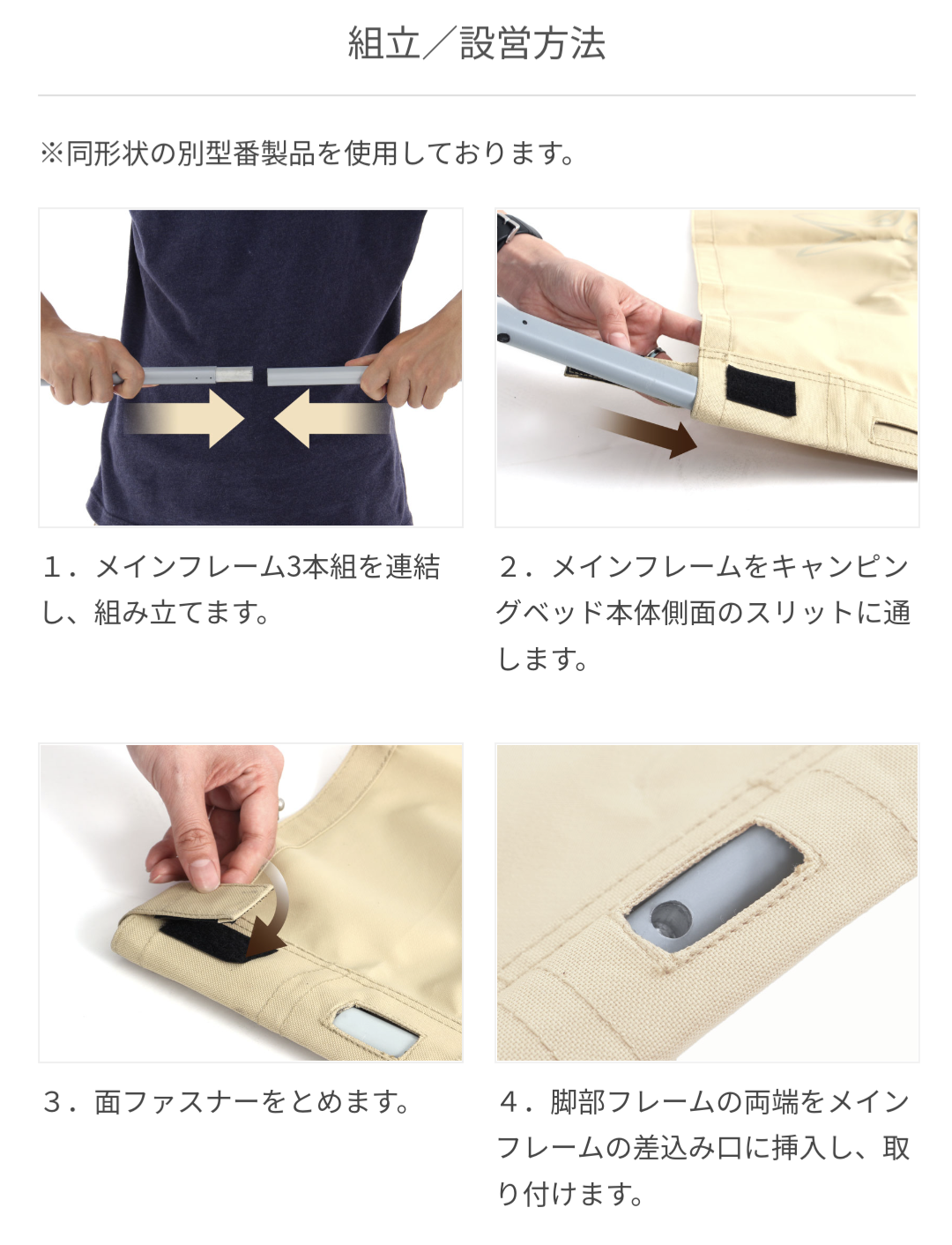 組立／設営方法

※同形状の別型番製品を使用しております。

１．メインフレーム3本組を連結し、組み立てます。

２．メインフレームをキャンピングベッド本体側面のスリットに通します。

３．面ファスナーをとめます。

４．脚部フレームの両端をメインフレームの差込み口に挿入し、取り付けます。