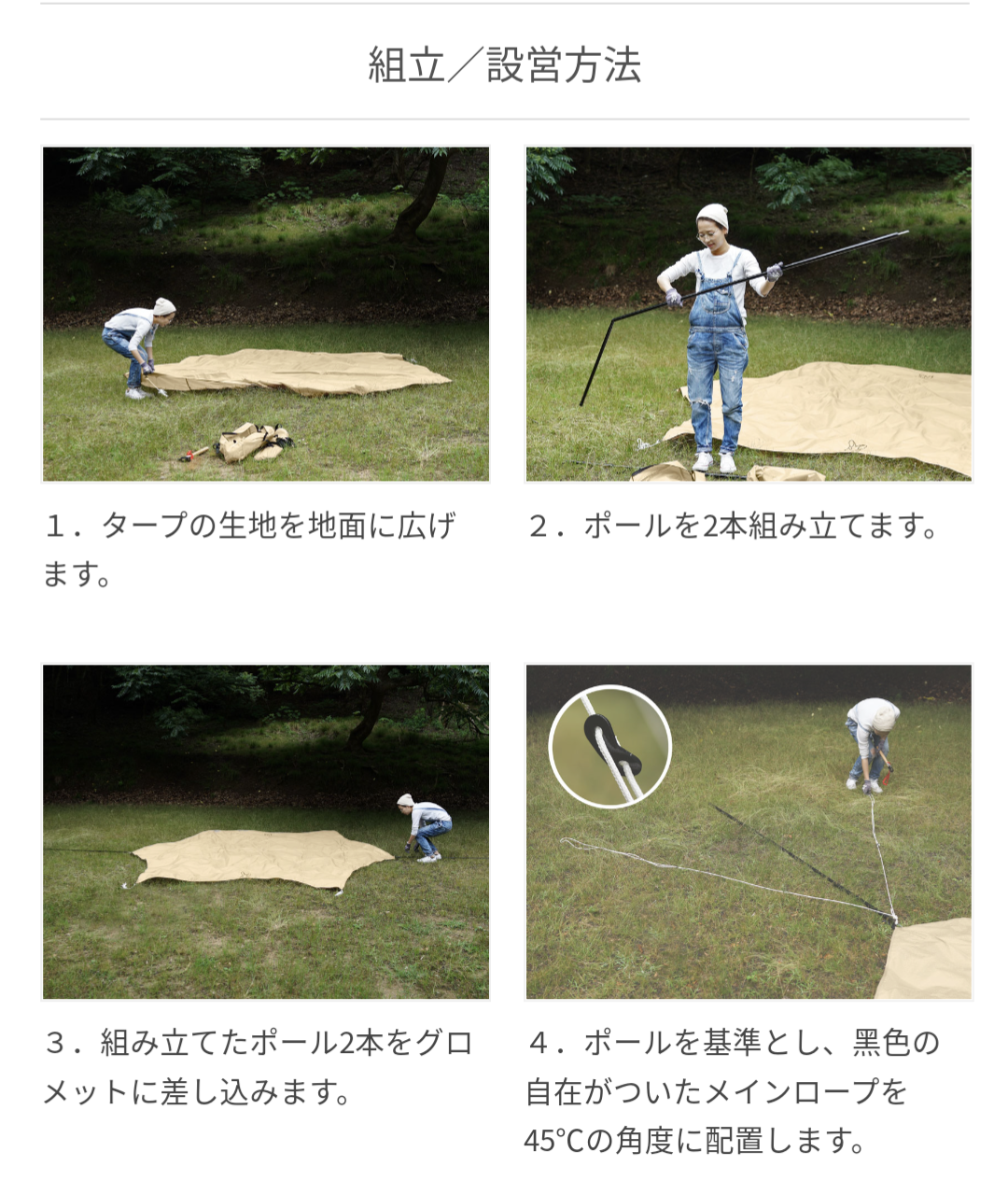 組立／設営方法

１．タープの生地を地面に広げます。

２．ポールを2本組み立てます。

３．組み立てたポール2本をグロメットに差し込みます。

４．ポールを基準とし、黒色の自在がついたメインロープを45℃の角度に配置します。