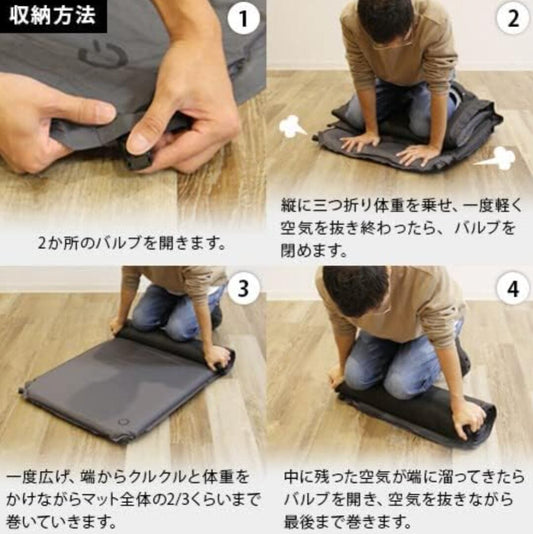 収納方法

1

2か所のバルブを開きます。

2

縦に三つ折り体重を乗せ、一度軽く空気を抜き終わったら、バルブを閉めます。

3

一度広げ、端からクルクルと体重をかけながらマット全体の2/3くらいまで巻いていきます。

4

中に残った空気が端に溜ってきたらバルブを開き、空気を抜きながら最後まで巻きます。